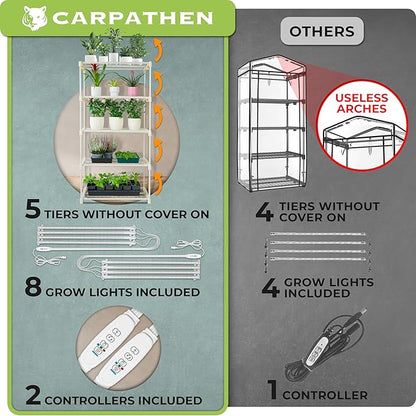 CARPATHEN

5 TIERS WITHOUT COVER ON

8 GROW LIGHTS INCLUDED

2 CONTROLLERS INCLUDED

OTHERS

USELESS ARCHES

4 TIERS WITHOUT COVER ON

4 GROW LIGHTS INCLUDED

1 CONTROLLER