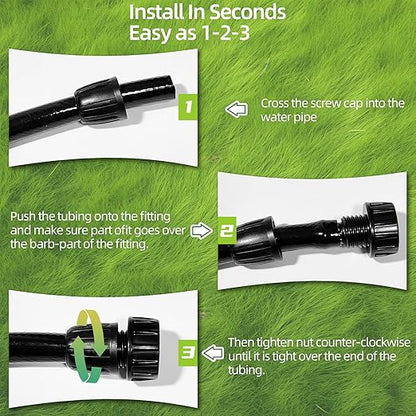 Install In Seconds
Easy as 1-2-3

1

Cross the screw cap into the water pipe

Push the tubing onto the fitting and make sure part ofit goes over the barb-part of the fitting.

2

3

Then tighten nut counter-clockwise until it is tight over the end of the tubing.