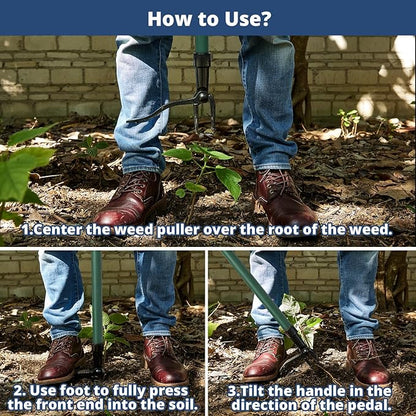 How to Use?

1.Center the weed puller over the root of the weed.

2. Use foot to fully press the front end into the soil.

3.Tilt the handle in the direction of the pedal.