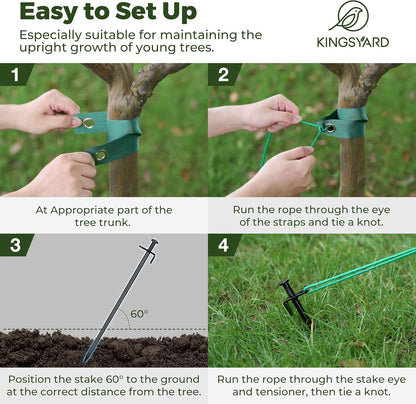 Easy to Set Up

Especially suitable for maintaining the upright growth of young trees.

KINGSYARD

1

At Appropriate part of the tree trunk.

2

Run the rope through the eye of the straps and tie a knot.

3

60°

Position the stake 60° to the ground at the correct distance from the tree.

4

Run the rope through the stake eye and tensioner, then tie a knot.