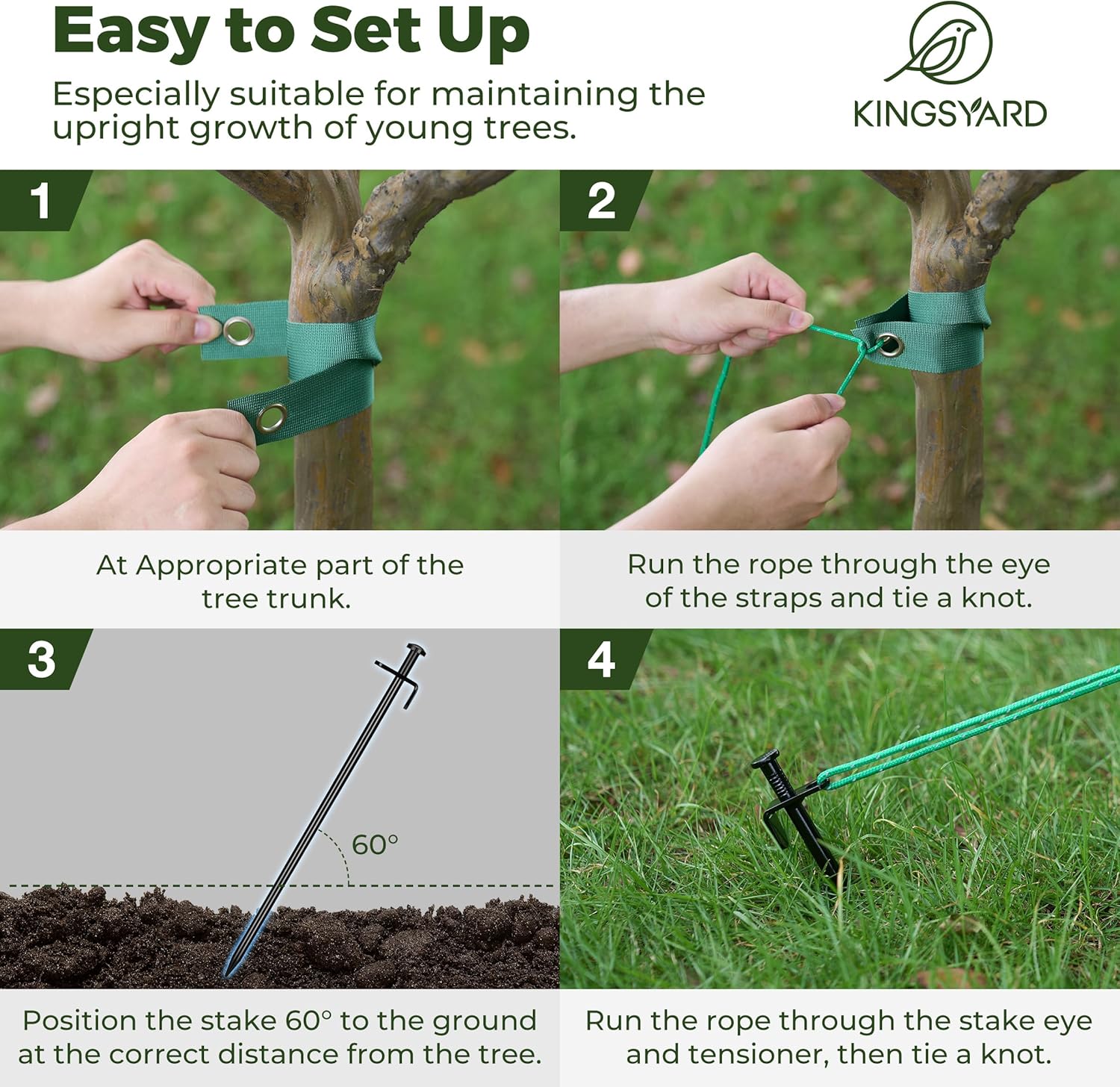 Easy to Set Up

Especially suitable for maintaining the upright growth of young trees.

KINGSYARD

1

At Appropriate part of the tree trunk.

2

Run the rope through the eye of the straps and tie a knot.

3

$60°$

Position the stake $60°$ to the ground at the correct distance from the tree.

4

Run the rope through the stake eye and tensioner, then tie a knot.