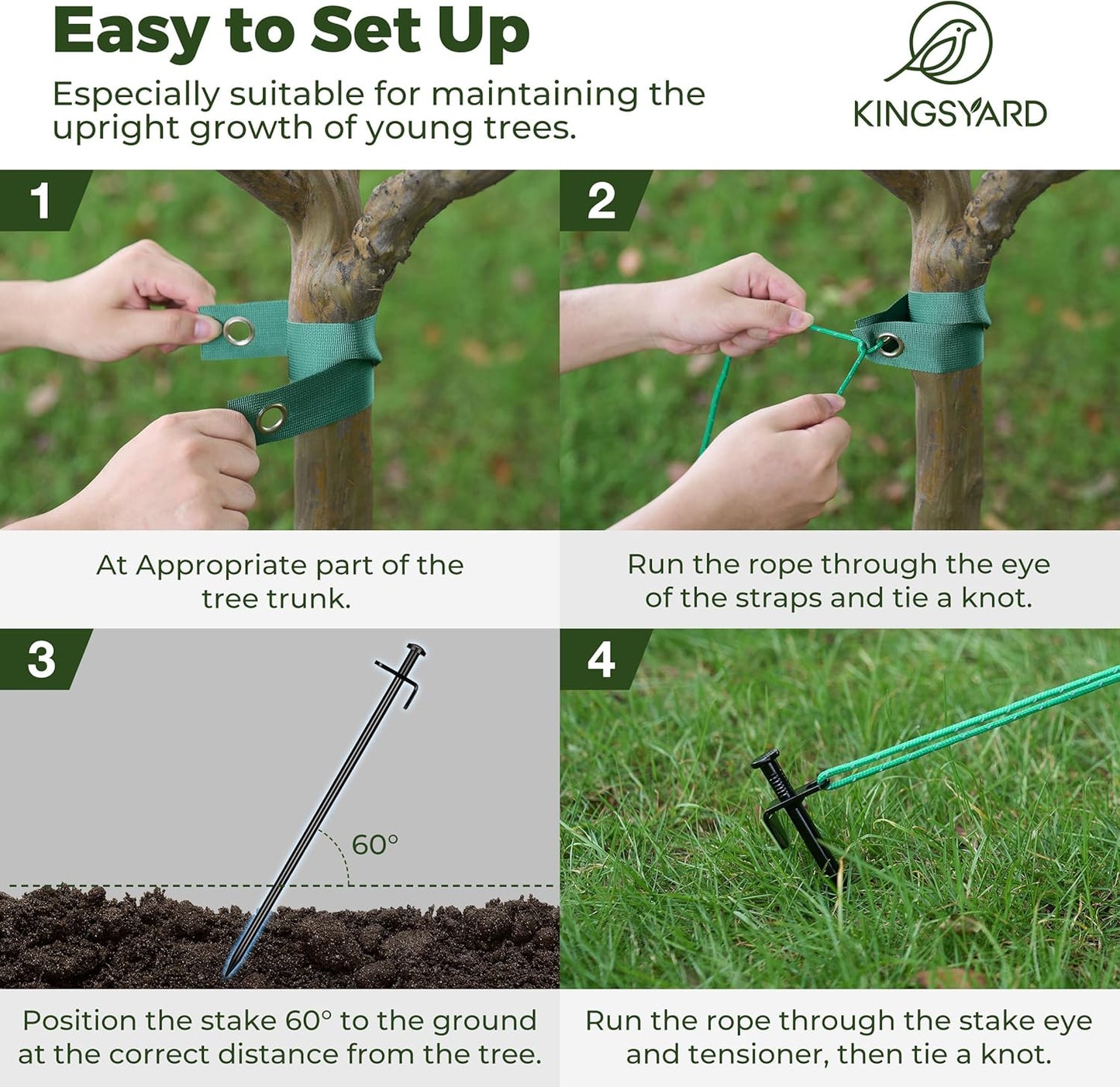 Easy to Set Up

Especially suitable for maintaining the upright growth of young trees.

KINGSYARD

1

At Appropriate part of the tree trunk.

2

Run the rope through the eye of the straps and tie a knot.

3

60°

Position the stake 60° to the ground at the correct distance from the tree.

4

Run the rope through the stake eye and tensioner, then tie a knot.