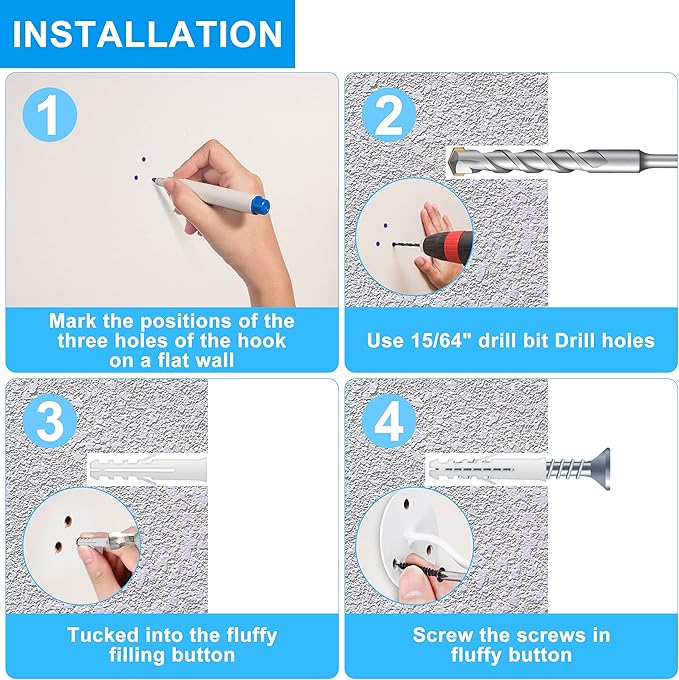 INSTALLATION

1

Mark the positions of the three holes of the hook on a flat wall

2

Use 15/64" drill bit Drill holes

3

Tucked into the fluffy filling button

4

Screw the screws in fluffy button