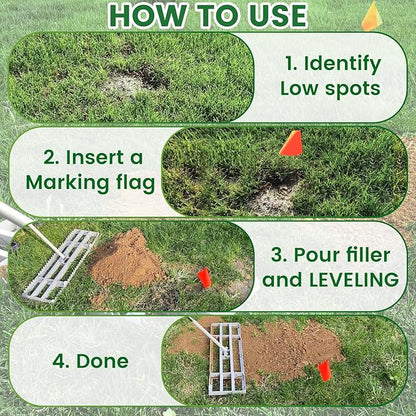 HOW TO USE

1. Identify Low spots

2. Insert a Marking flag

3. Pour filler and LEVELING

4. Done