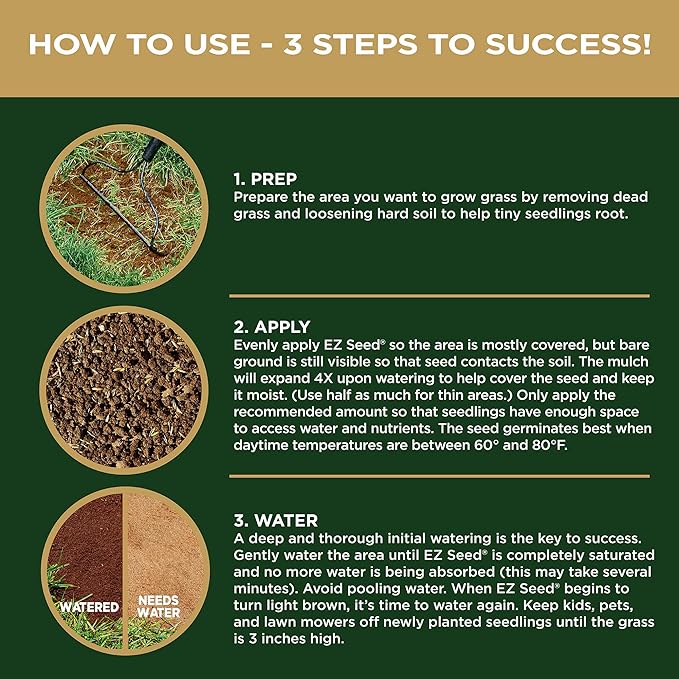 HOW TO USE - 3 STEPS TO SUCCESS!

1. PREP
Prepare the area you want to grow grass by removing dead grass and loosening hard soil to help tiny seedlings root.

2. APPLY
Evenly apply EZ Seed® so the area is mostly covered, but bare ground is still visible so that seed contacts the soil. The mulch will expand 4X upon watering to help cover the seed and keep it moist. (Use half as much for thin areas.) Only apply the recommended amount so that seedlings have enough space to access water and nutrients. The seed germinates best when daytime temperatures are between 60° and 80°F.

WATERED

NEEDS WATER

3. WATER
A deep and thorough initial watering is the key to success. Gently water the area until EZ Seed® is completely saturated and no more water is being absorbed (this may take several minutes). Avoid pooling water. When EZ Seed® begins to turn light brown, it's time to water again. Keep kids, pets, and lawn mowers off newly planted seedlings until the grass is 3 inches high.