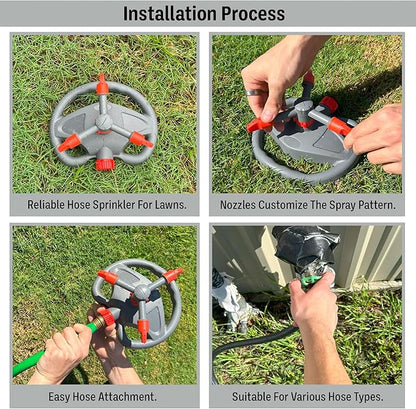 Installation Process

Reliable Hose Sprinkler For Lawns.

Nozzles Customize The Spray Pattern.

Easy Hose Attachment.

Suitable For Various Hose Types.