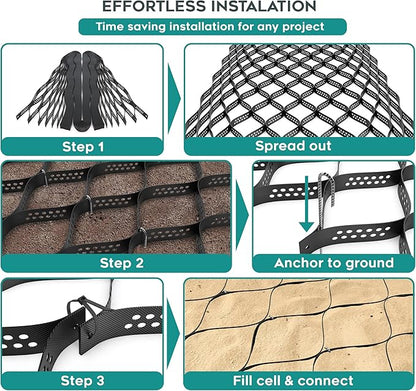 EFFORTLESS INSTALATION

Time saving installation for any project

Step 1

Spread out

Step 2

Anchor to ground

Step 3

Fill cell & connect