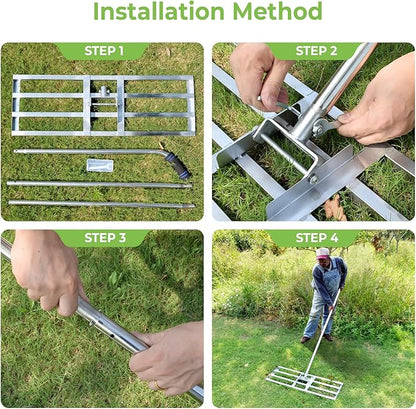 Installation Method

STEP 1

STEP 2

STEP 3

STEP 4