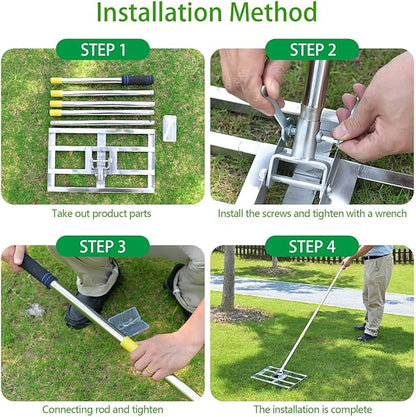 Installation Method

STEP 1

Take out product parts

STEP 2

Install the screws and tighten with a wrench

STEP 3

Connecting rod and tighten

STEP 4

The installation is complete