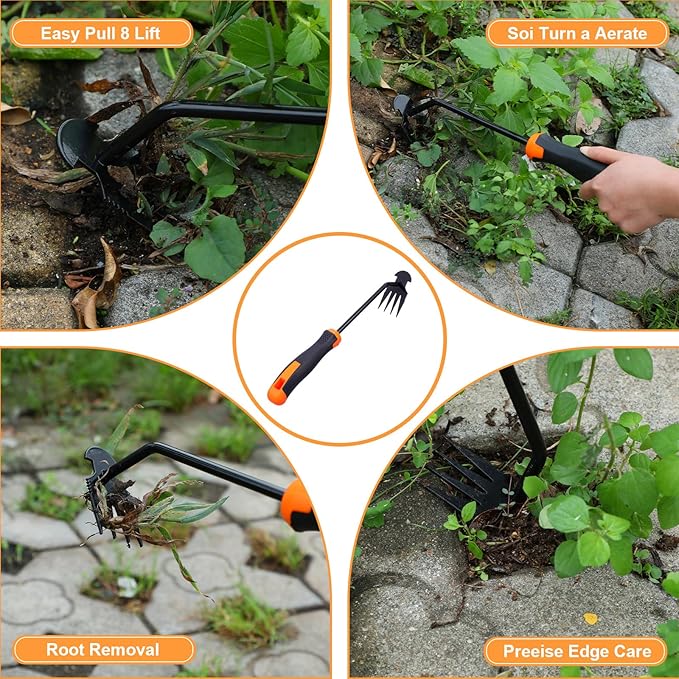 Easy Pull 8 Lift

Soi Turn a Aerate

Root Removal

Preeise Edge Care