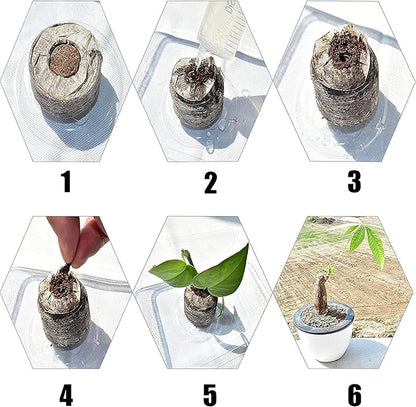 1

2

3

4

5

6