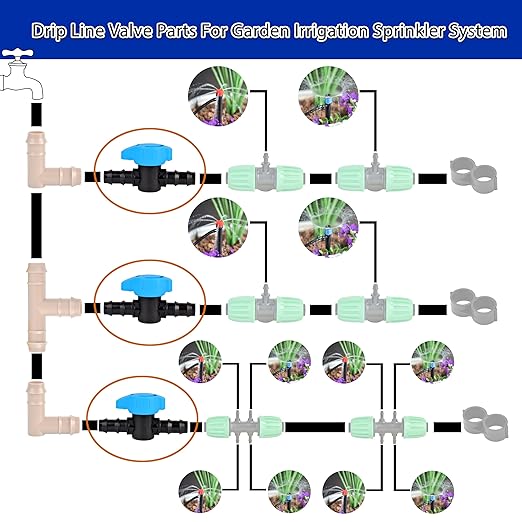 Drip Line Valve Parts For Garden Irrigation Sprinkler System