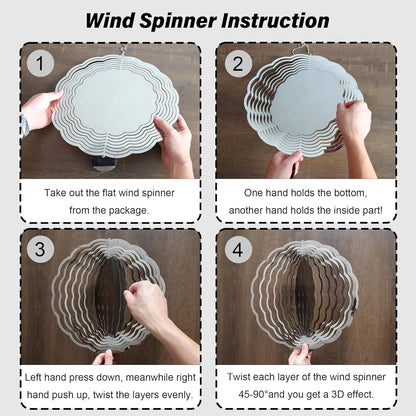 Wind Spinner Instruction

1

Take out the flat wind spinner from the package.

2

One hand holds the bottom, another hand holds the inside part!

3

Left hand press down, meanwhile right hand push up, twist the layers evenly.

4

Twist each layer of the wind spinner 45-90°and you get a 3D effect.