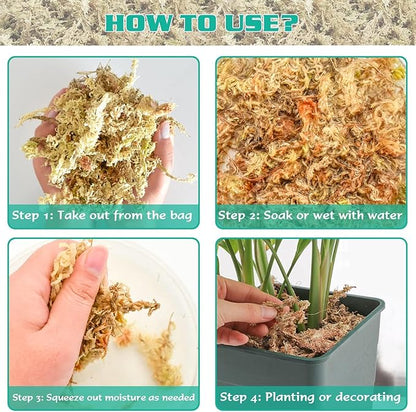 HOW TO USE?

Step 1: Take out from the bag

Step 2: Soak or wet with water

Step 3: Squeeze out moisture as needed

Step 4: Planting or decorating