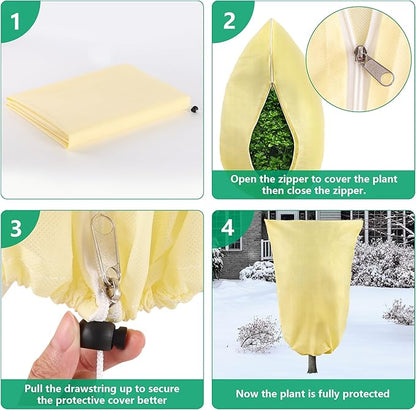 1

2

Open the zipper to cover the plant then close the zipper.

3

Pull the drawstring up to secure the protective cover better

4

Now the plant is fully protected