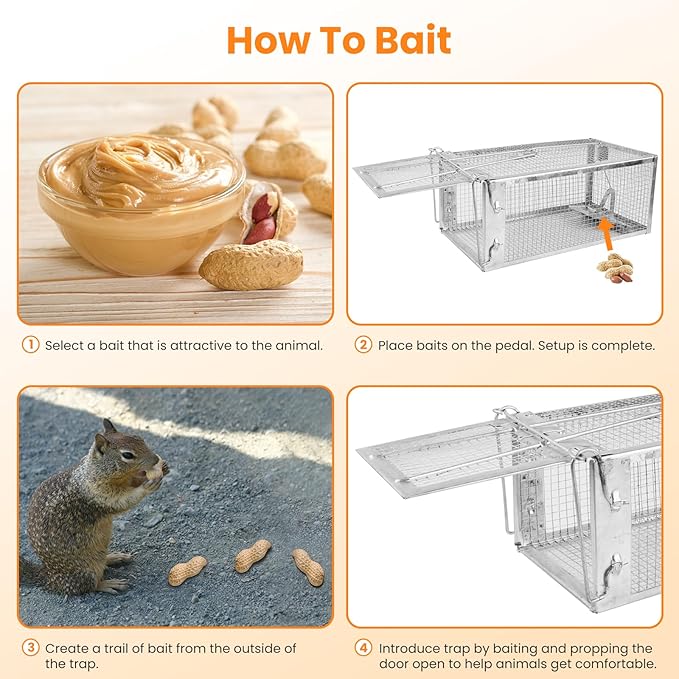 How To Bait

① Select a bait that is attractive to the animal.

② Place baits on the pedal. Setup is complete.

③ Create a trail of bait from the outside of the trap.

④ Introduce trap by baiting and propping the door open to help animals get comfortable.