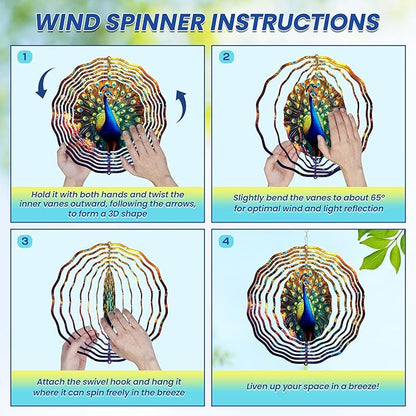 WIND SPINNER INSTRUCTIONS

1

Hold it with both hands and twist the inner vanes outward, following the arrows, to form a 3D shape

2

Slightly bend the vanes to about 65° for optimal wind and light reflection

3

Attach the swivel hook and hang it where it can spin freely in the breeze

4

Liven up your space in a breeze!