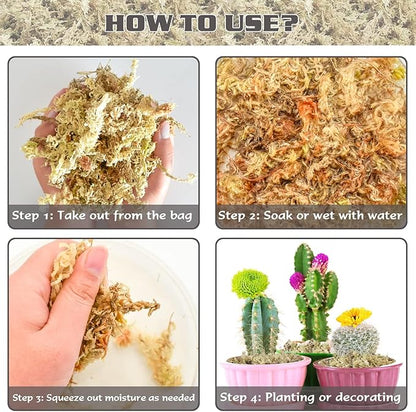 HOW TO USE?

Step 1: Take out from the bag

Step 2: Soak or wet with water

Step 3: Squeeze out moisture as needed

Step 4: Planting or decorating