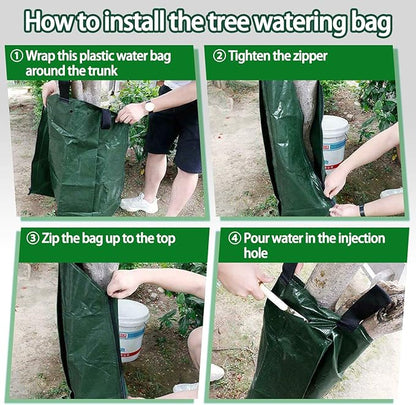 How to install the tree watering bag

① Wrap this plastic water bag around the trunk

② Tighten the zipper

③ Zip the bag up to the top

④ Pour water in the injection hole