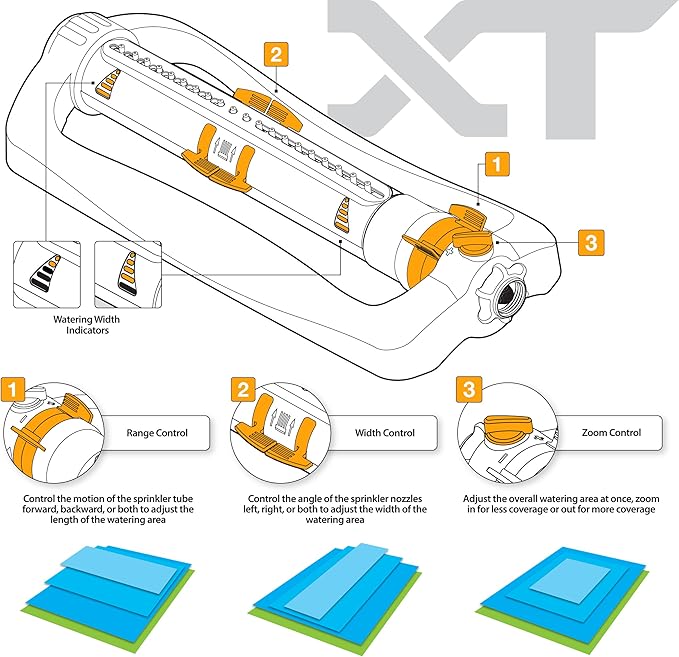 XT

2

1

3

Watering Width Indicators

1

Range Control

Control the motion of the sprinkler tube forward, backward, or both to adjust the length of the watering area

2

Width Control

Control the angle of the sprinkler nozzles left, right, or both to adjust the width of the watering area

3

Zoom Control

Adjust the overall watering area at once, zoom in for less coverage or out for more coverage