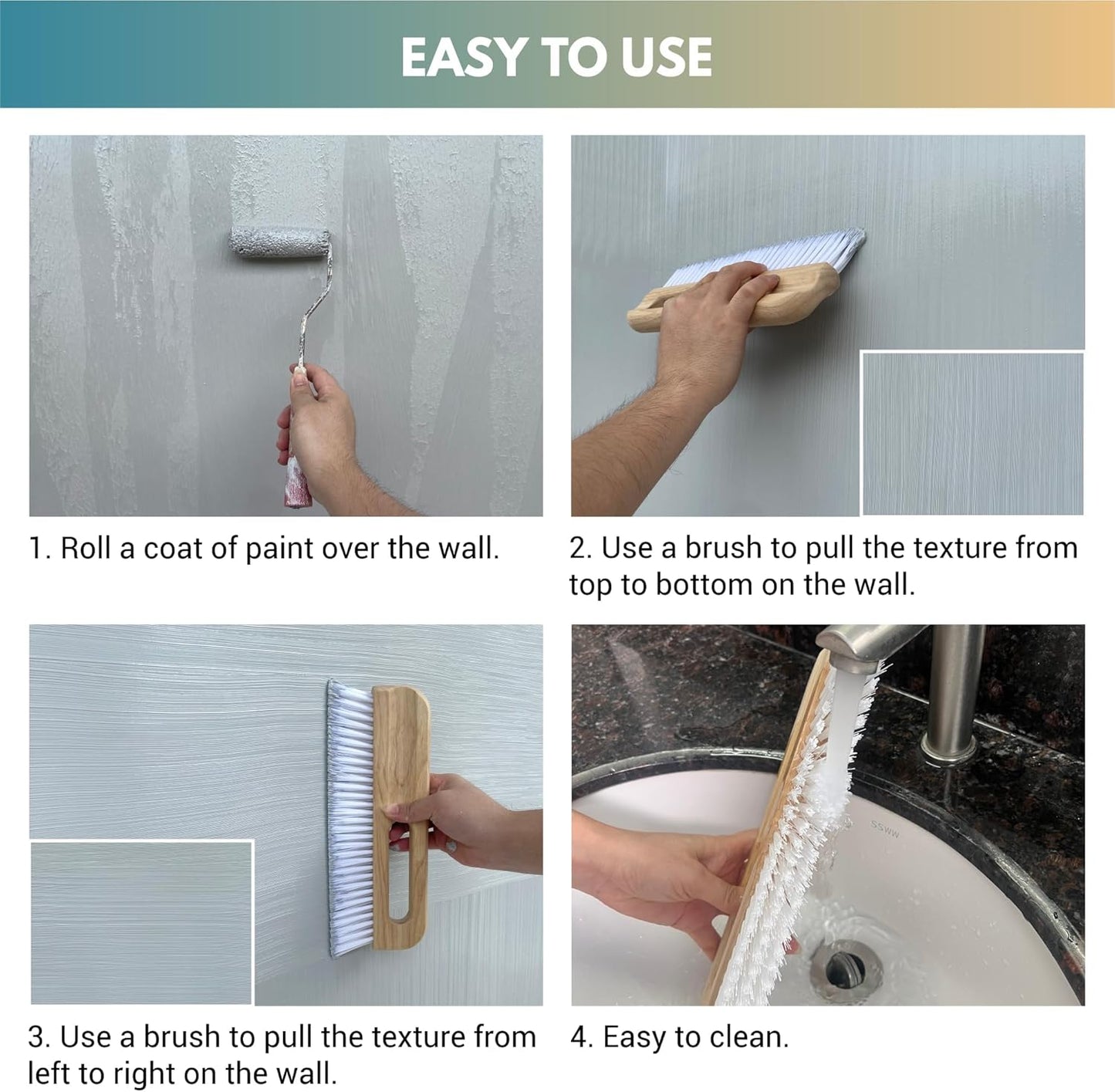 EASY TO USE

1. Roll a coat of paint over the wall.

2. Use a brush to pull the texture from top to bottom on the wall.

3. Use a brush to pull the texture from left to right on the wall.

SSWW

4. Easy to clean.