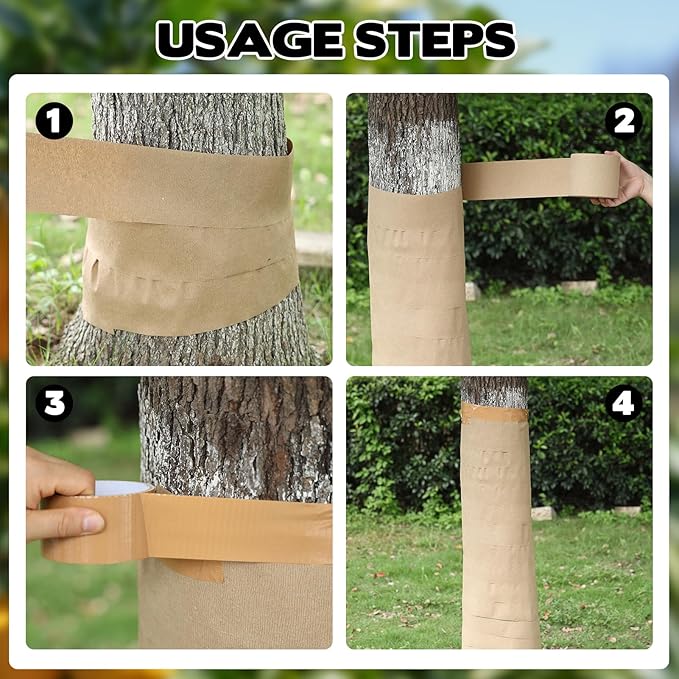 USAGE STEPS

1

2

3

4