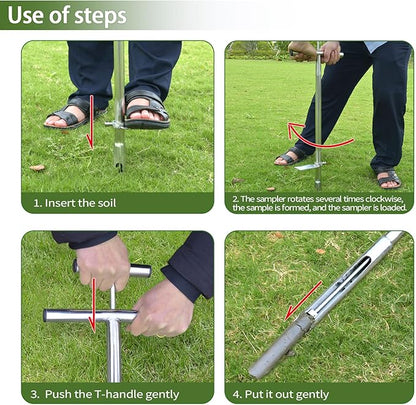 Use of steps

1. Insert the soil

2. The sampler rotates several times clockwise, the sample is formed, and the sampler is loaded.

3. Push the T-handle gently

4. Put it out gently