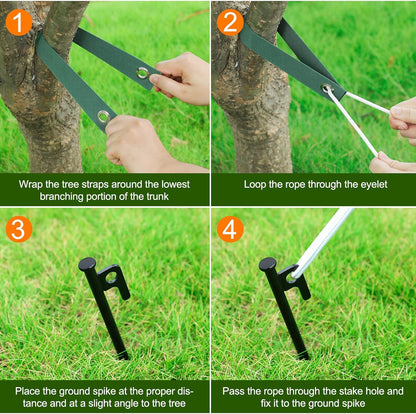 1

Wrap the tree straps around the lowest branching portion of the trunk

2

Loop the rope through the eyelet

3

Place the ground spike at the proper distance and at a slight angle to the tree

4

Pass the rope through the stake hole and fix it to the ground spike