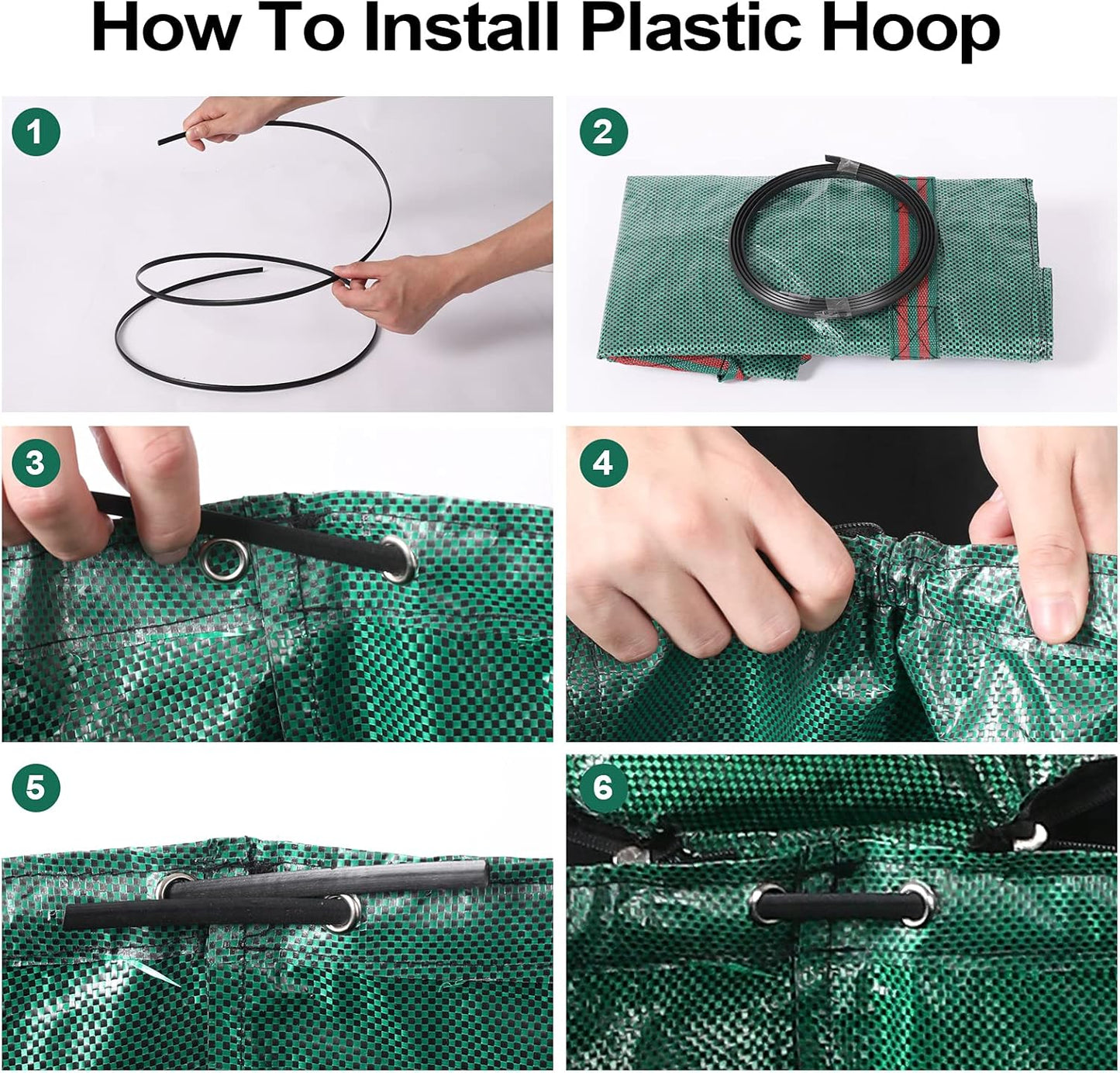 How To Install Plastic Hoop

1

2

3

4

5

6