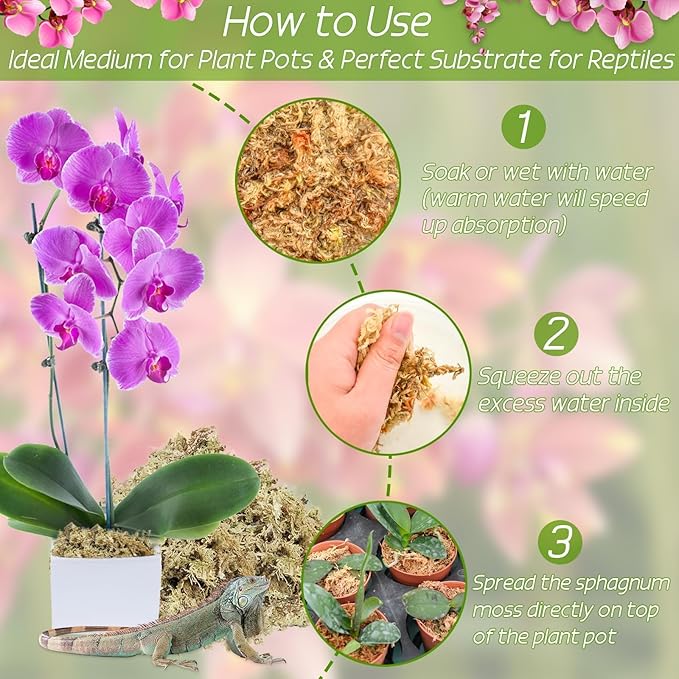 How to Use
Ideal Medium for Plant Pots & Perfect Substrate for Reptiles

1
Soak or wet with water (warm water will speed up absorption)

2
Squeeze out the excess water inside

3
Spread the sphagnum moss directly on top of the plant pot