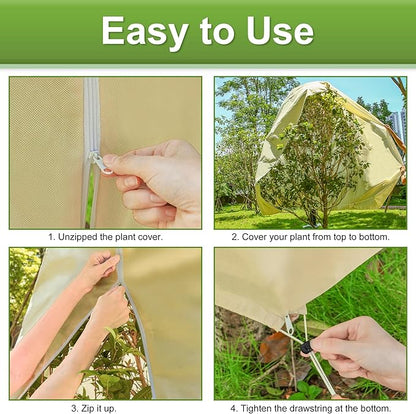 Easy to Use

1. Unzipped the plant cover.

2. Cover your plant from top to bottom.

3. Zip it up.

4. Tighten the drawstring at the bottom.