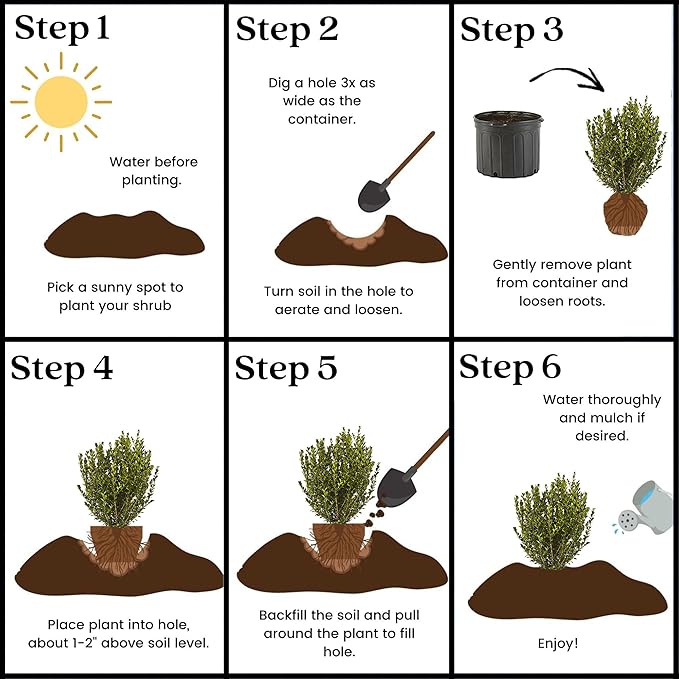 Step 1

Water before planting.

Pick a sunny spot to plant your shrub

Step 2

Dig a hole 3x as wide as the container.

Turn soil in the hole to aerate and loosen.

Step 3

Gently remove plant from container and loosen roots.

Step 4

Place plant into hole, about 1-2" above soil level.

Step 5

Backfill the soil and pull around the plant to fill hole.

Step 6

Water thoroughly and mulch if desired.

Enjoy!