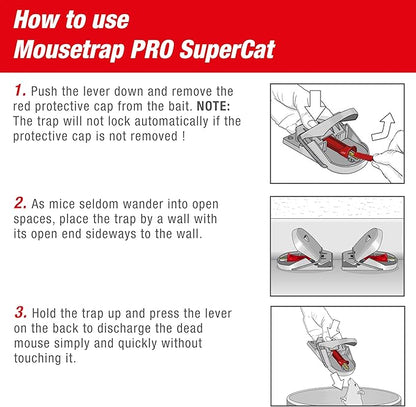 How to use
Mousetrap PRO SuperCat

1. Push the lever down and remove the red protective cap from the bait. NOTE: The trap will not lock automatically if the protective cap is not removed !

2. As mice seldom wander into open spaces, place the trap by a wall with its open end sideways to the wall.

3. Hold the trap up and press the lever on the back to discharge the dead mouse simply and quickly without touching it.