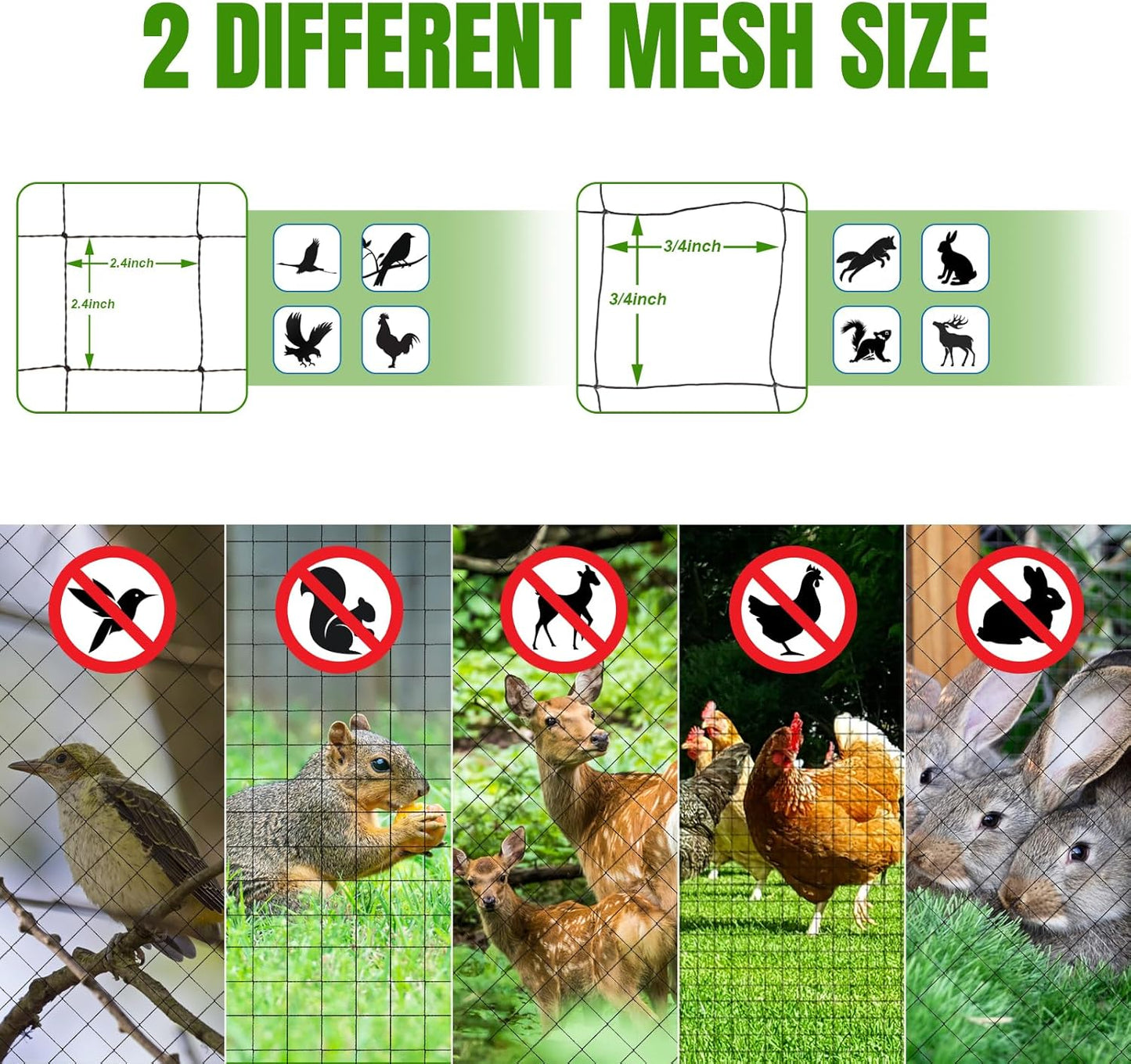 2 DIFFERENT MESH SIZE

2.4inch

2.4inch

3/4inch

3/4inch