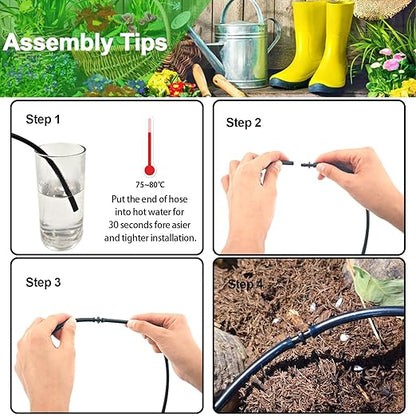 Assembly Tips

Step 1

75~80℃

Put the end of hose into hot water for 30 seconds fore asier and tighter installation.

Step 2

Step 3

Step 4