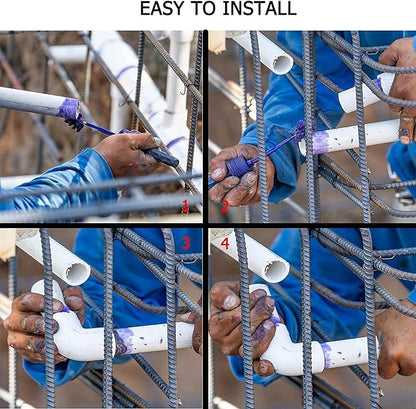 EASY TO INSTALL

1

2

3

4