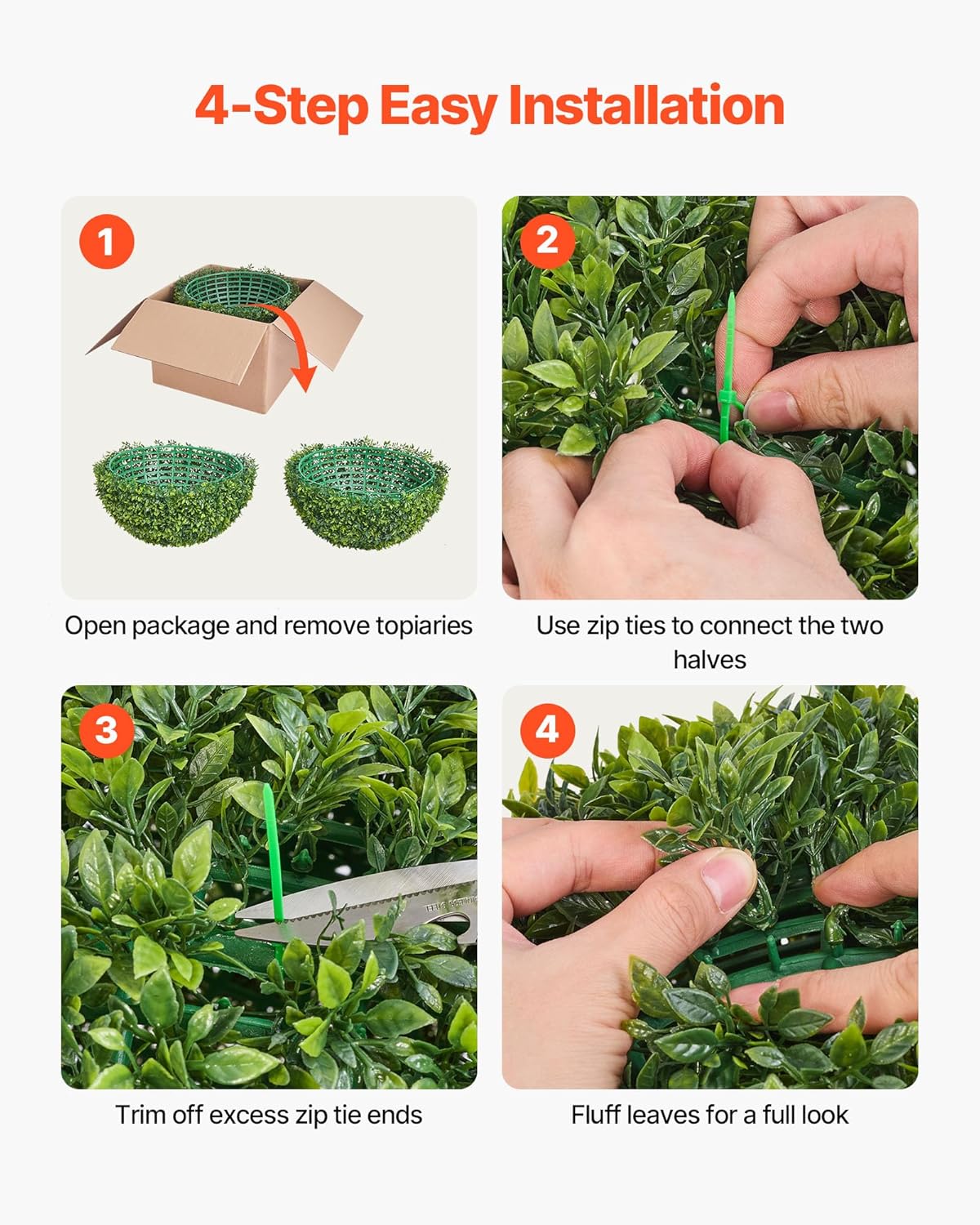 4-Step Easy Installation

1

Open package and remove topiaries

2

Use zip ties to connect the two halves

3

Trim off excess zip tie ends

4

Fluff leaves for a full look