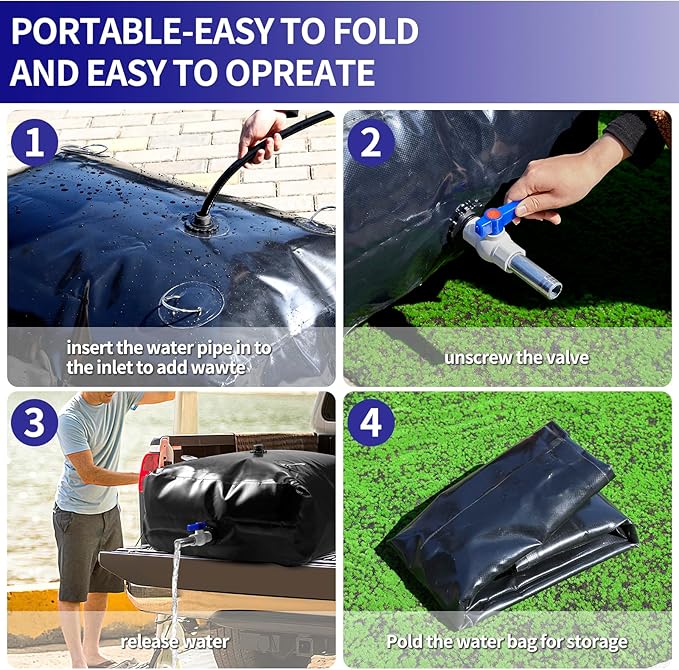 PORTABLE-EASY TO FOLD AND EASY TO OPREATE

1

insert the water pipe in to the inlet to add wawte

2

unscrew the valve

3

release water

4

Pold the water bag for storage