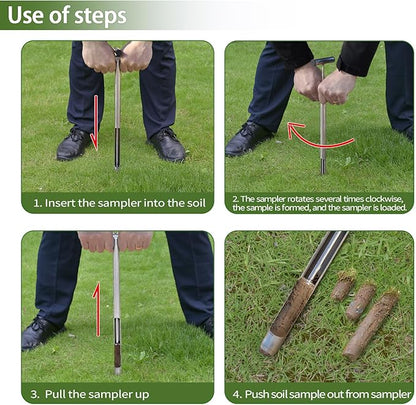 Use of steps

1. Insert the sampler into the soil

2. The sampler rotates several times clockwise, the sample is formed, and the sampler is loaded.

3. Pull the sampler up

4. Push soil sample out from sampler