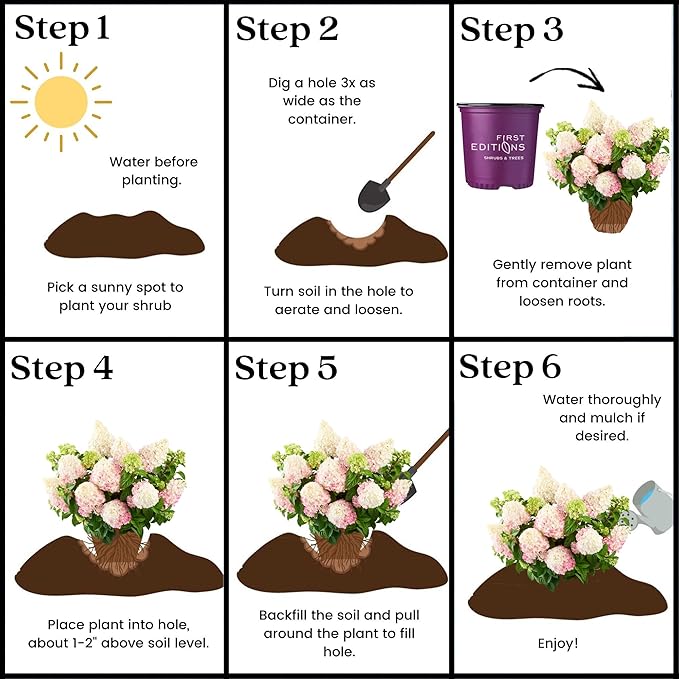 Step 1

Water before planting.

Pick a sunny spot to plant your shrub

Step 2

Dig a hole 3x as wide as the container.

Turn soil in the hole to aerate and loosen.

Step 3

FIRST EDITIONS SHRUBS & TREES

Gently remove plant from container and loosen roots.

Step 4

Place plant into hole, about 1-2" above soil level.

Step 5

Backfill the soil and pull around the plant to fill hole.

Step 6

Water thoroughly and mulch if desired.

Enjoy!