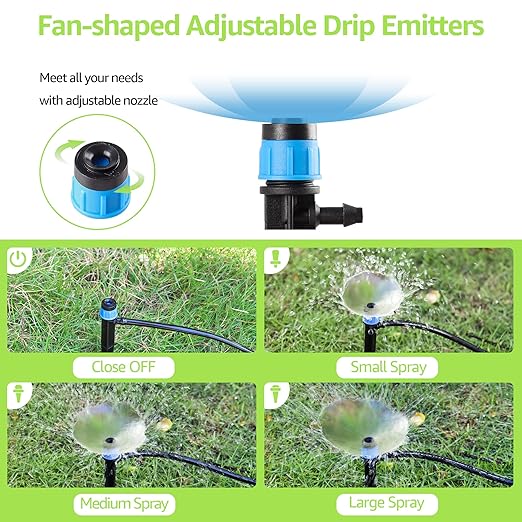 Fan-shaped Adjustable Drip Emitters

Meet all your needs with adjustable nozzle

Close OFF

Small Spray

Medium Spray

Large Spray