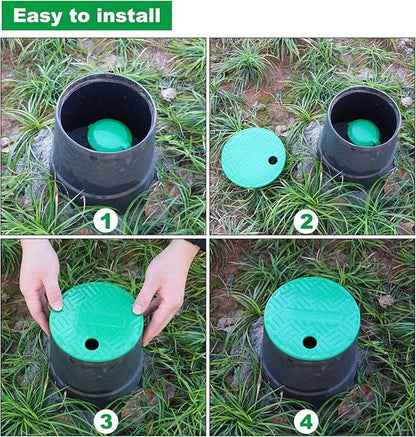 Easy to install

1

2

3

4