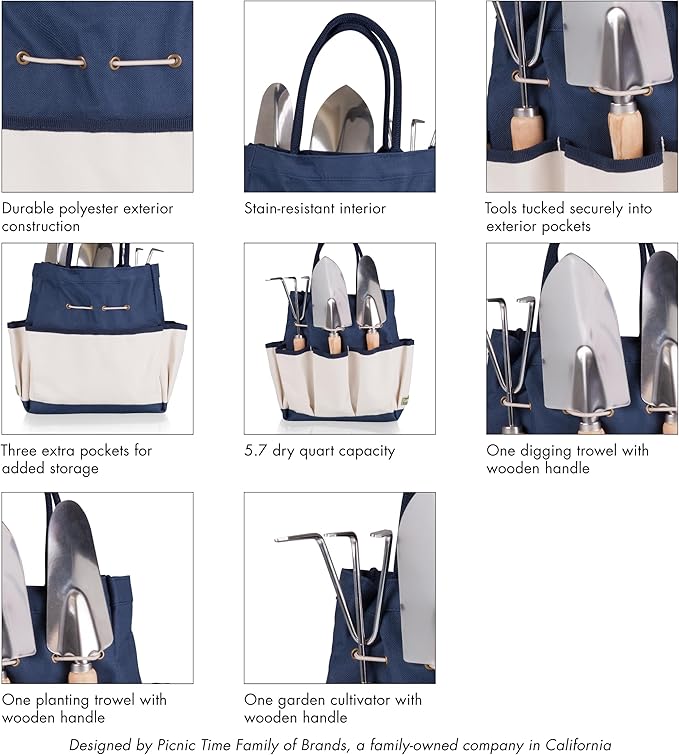 Durable polyester exterior construction

Stain-resistant interior

Tools tucked securely into exterior pockets

Three extra pockets for added storage

5.7 dry quart capacity

One digging trowel with wooden handle

One planting trowel with wooden handle

One garden cultivator with wooden handle

Designed by Picnic Time Family of Brands, a family-owned company in California