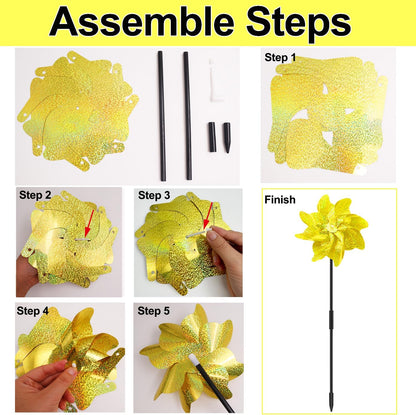 Assemble Steps

Step 1

Step 2

Step 3

Finish

Step 4

Step 5