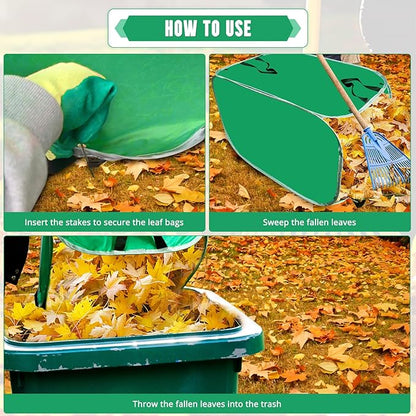 HOW TO USE

Insert the stakes to secure the leaf bags

Sweep the fallen leaves

Throw the fallen leaves into the trash