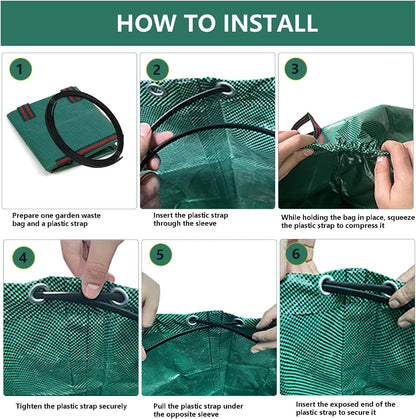 HOW TO INSTALL

1

Prepare one garden waste bag and a plastic strap

2

Insert the plastic strap through the sleeve

3

While holding the bag in place, squeeze the plastic strap to compress it

4

Tighten the plastic strap securely

5

Pull the plastic strap under the opposite sleeve

6

Insert the exposed end of the plastic strap to secure it