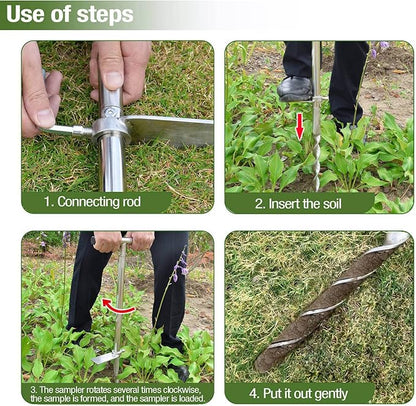 Use of steps

1. Connecting rod

2. Insert the soil

3. The sampler rotates several times clockwise, the sample is formed, and the sampler is loaded.

4. Put it out gently