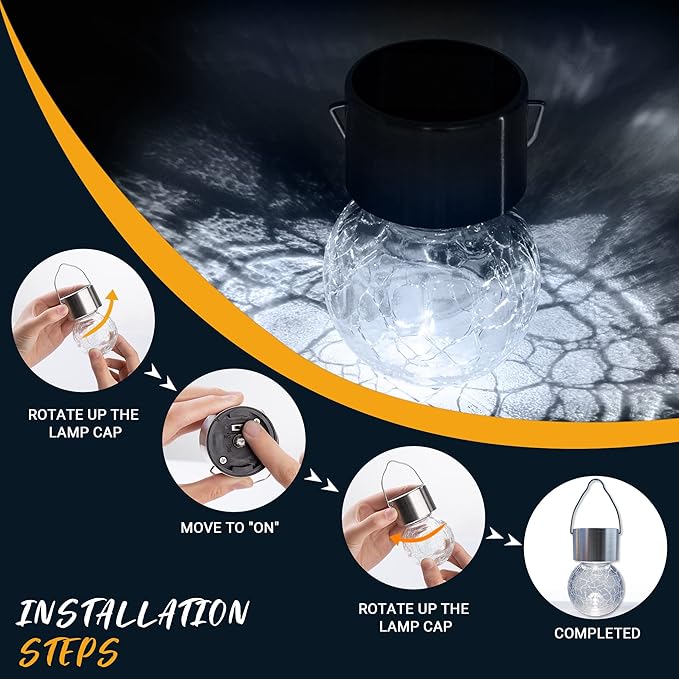 ROTATE UP THE LAMP CAP

MOVE TO "ON"

ROTATE UP THE LAMP CAP

COMPLETED

INSTALLATION STEPS