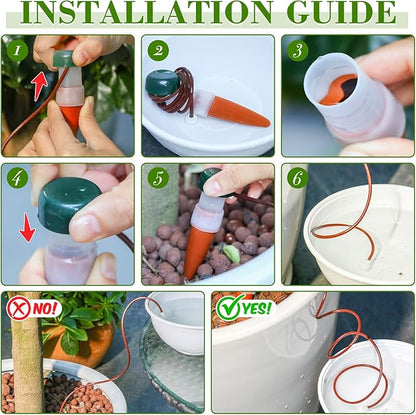 INSTALLATION GUIDE

1

2

3

4

5

6

NO!

YES!