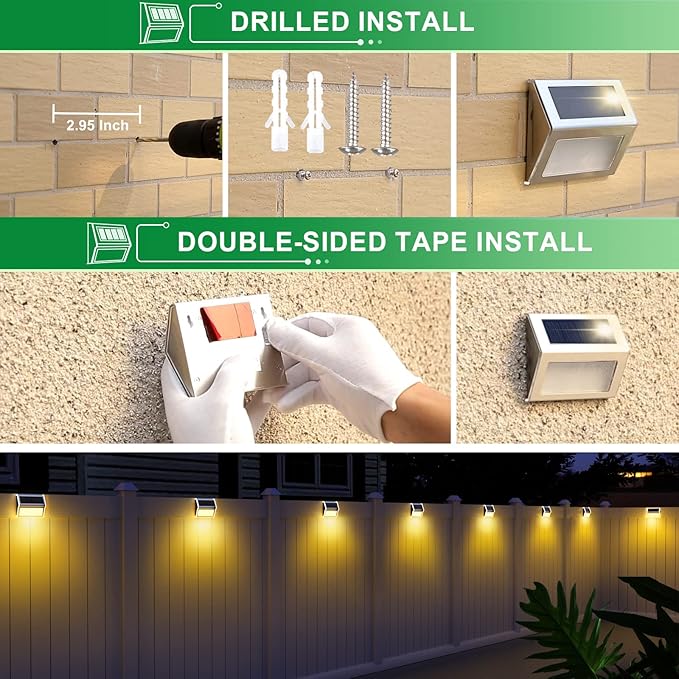 DRILLED INSTALL

2.95 Inch

DOUBLE-SIDED TAPE INSTALL